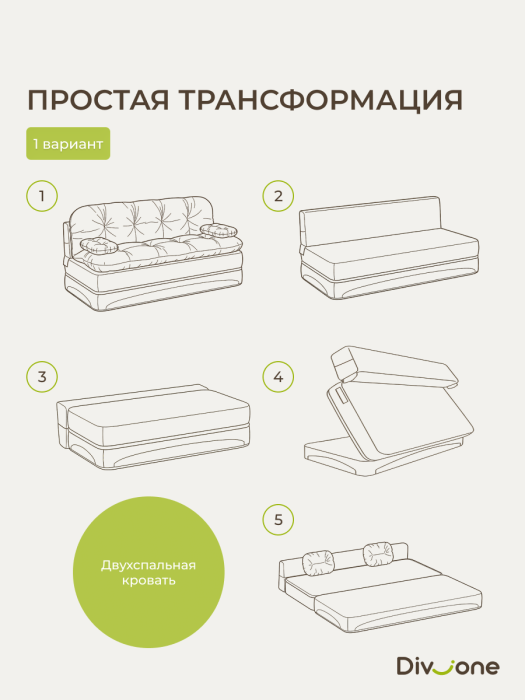 ПРОСТАЯ ТРАНСФОРМАЦИЯ

1 вариант

1

2

3

4

5

Двухспальная кровать

Divone